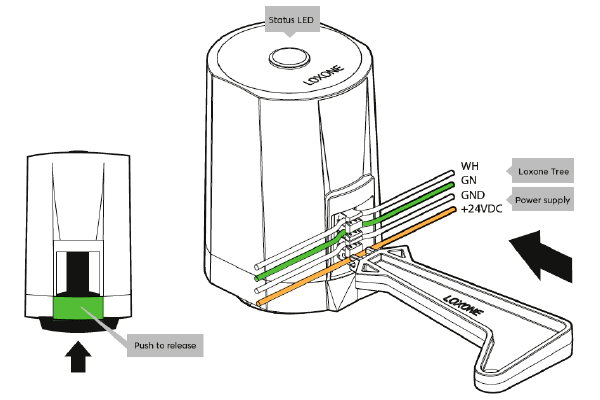 Status LED

LOXONE

WH
GN
GND
+24VDC

Loxone Tree

Power supply

LOXONE

Push to release